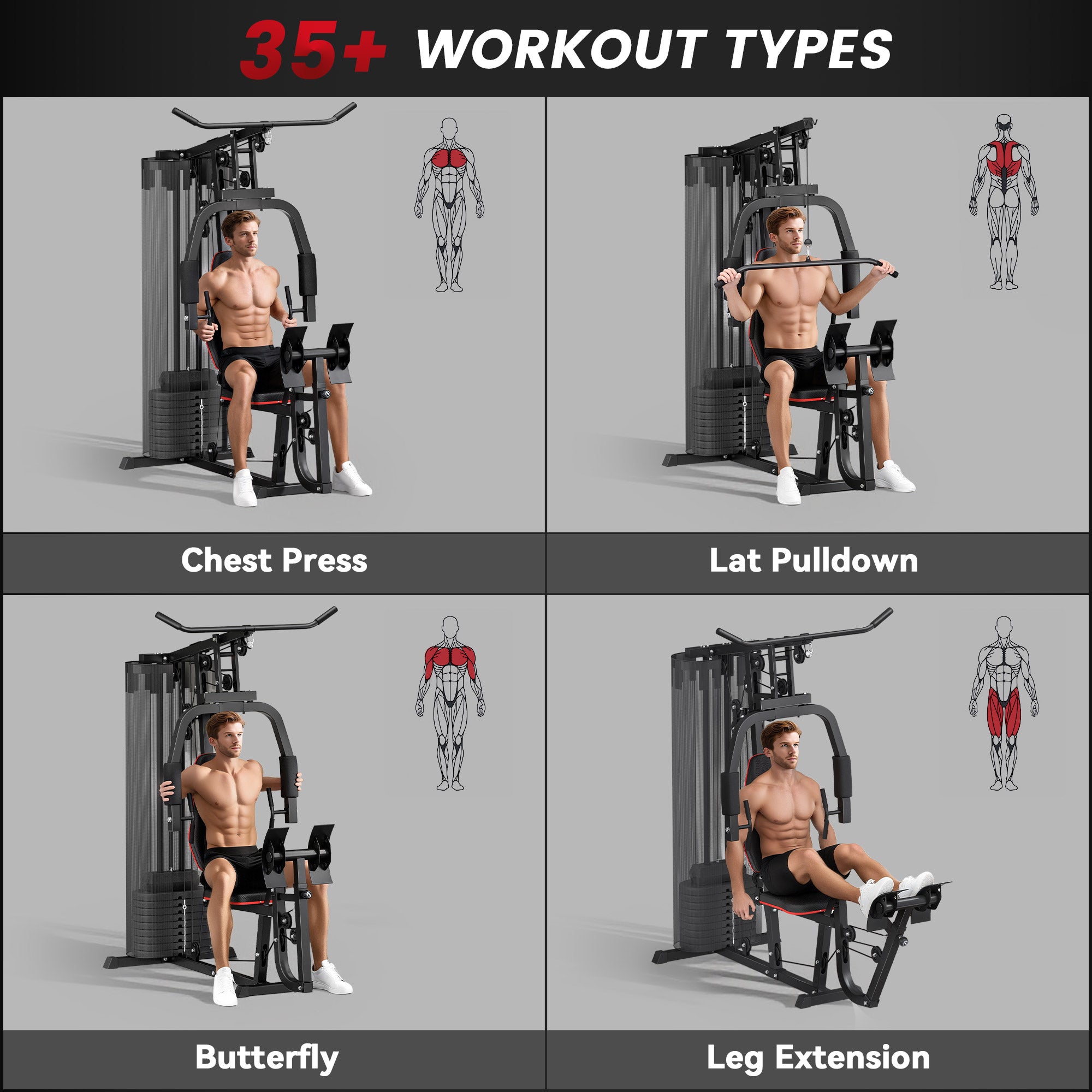 35+ WORKOUT TYPES

Chest Press

Lat Pulldown

Butterfly

Leg Extension